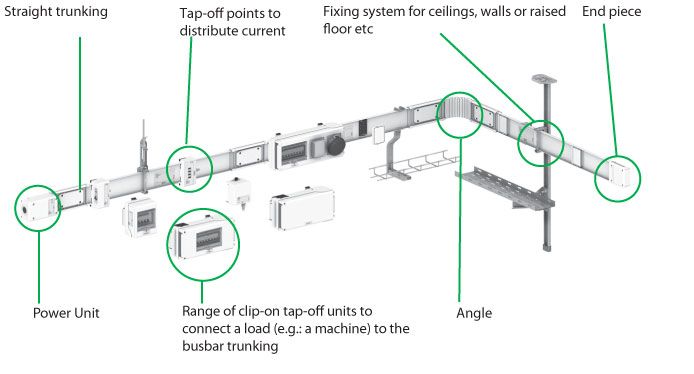 Straight trunking

Tap-off points to distribute current

Fixing system for ceilings, walls or raised floor etc

End piece

Power Unit

Range of clip-on tap-off units to connect a load (e.g.: a machine) to the busbar trunking

Angle