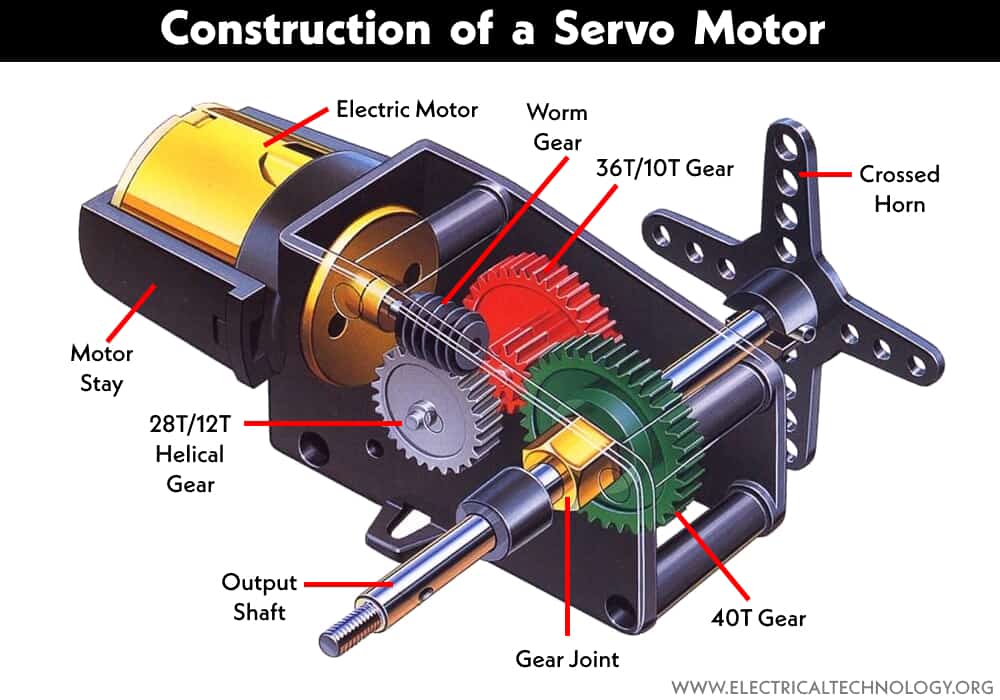 Construction of a Servo Motor

Electric Motor

Worm Gear

36T/10T Gear

Crossed Horn

Motor Stay

28T/12T Helical Gear

Output Shaft

Gear Joint

40T Gear

WWW.ELECTRICALTECHNOLOGY.ORG